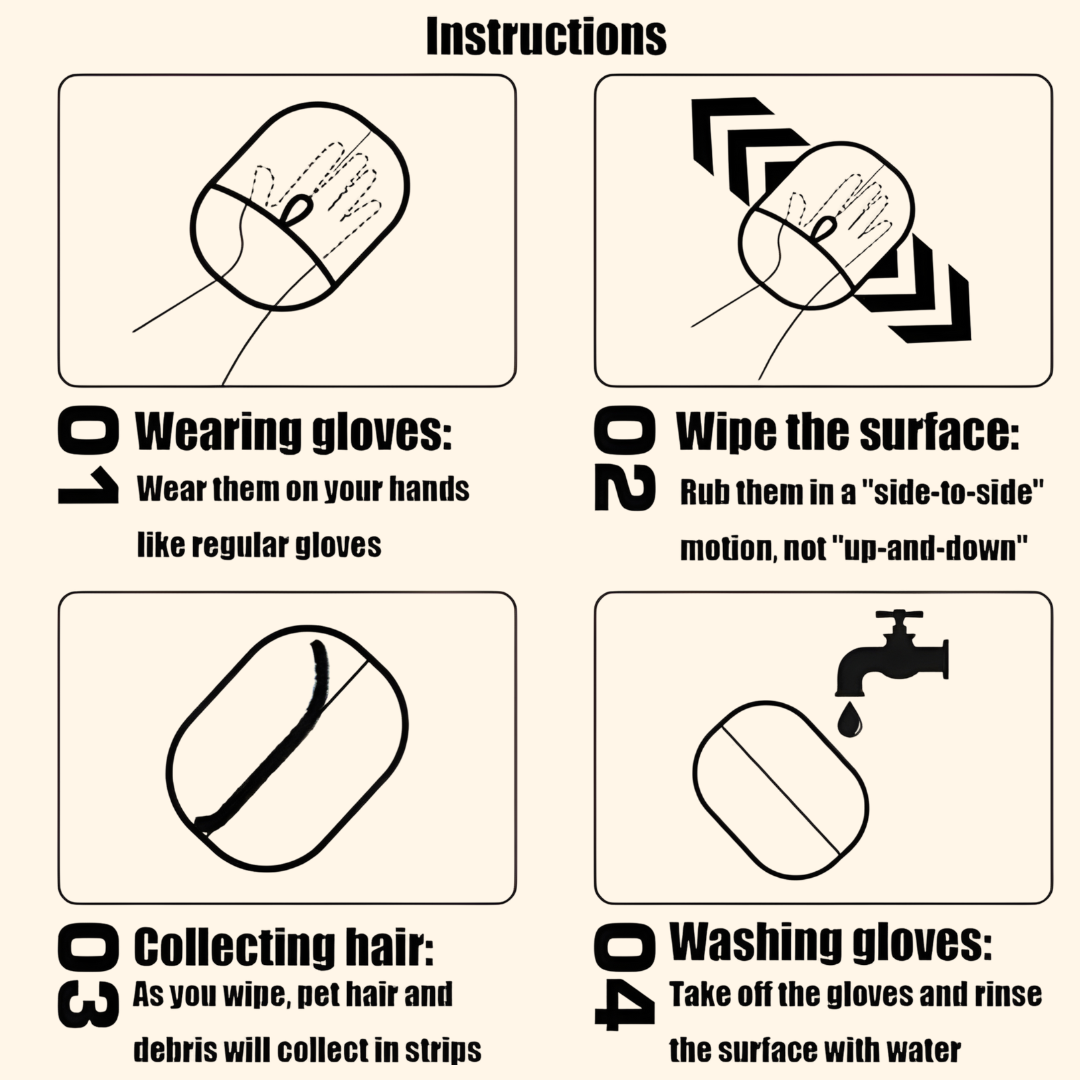 Instructions

01 Wearing gloves:
Wear them on your hands like regular gloves

02 Wipe the surface:
Rub them in a "side-to-side" motion, not "up-and-down"

03 Collecting hair:
As you wipe, pet hair and debris will collect in strips

04 Washing gloves:
Take off the gloves and rinse the surface with water