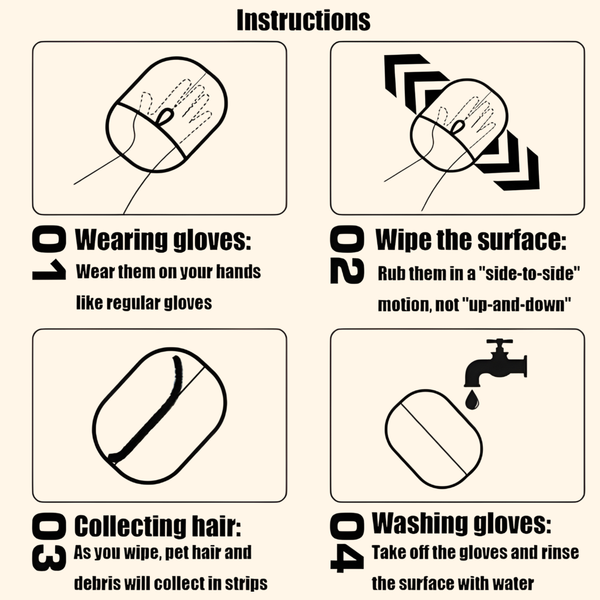 Instructions

01 Wearing gloves:
Wear them on your hands like regular gloves

02 Wipe the surface:
Rub them in a "side-to-side" motion, not "up-and-down"

03 Collecting hair:
As you wipe, pet hair and debris will collect in strips

04 Washing gloves:
Take off the gloves and rinse the surface with water